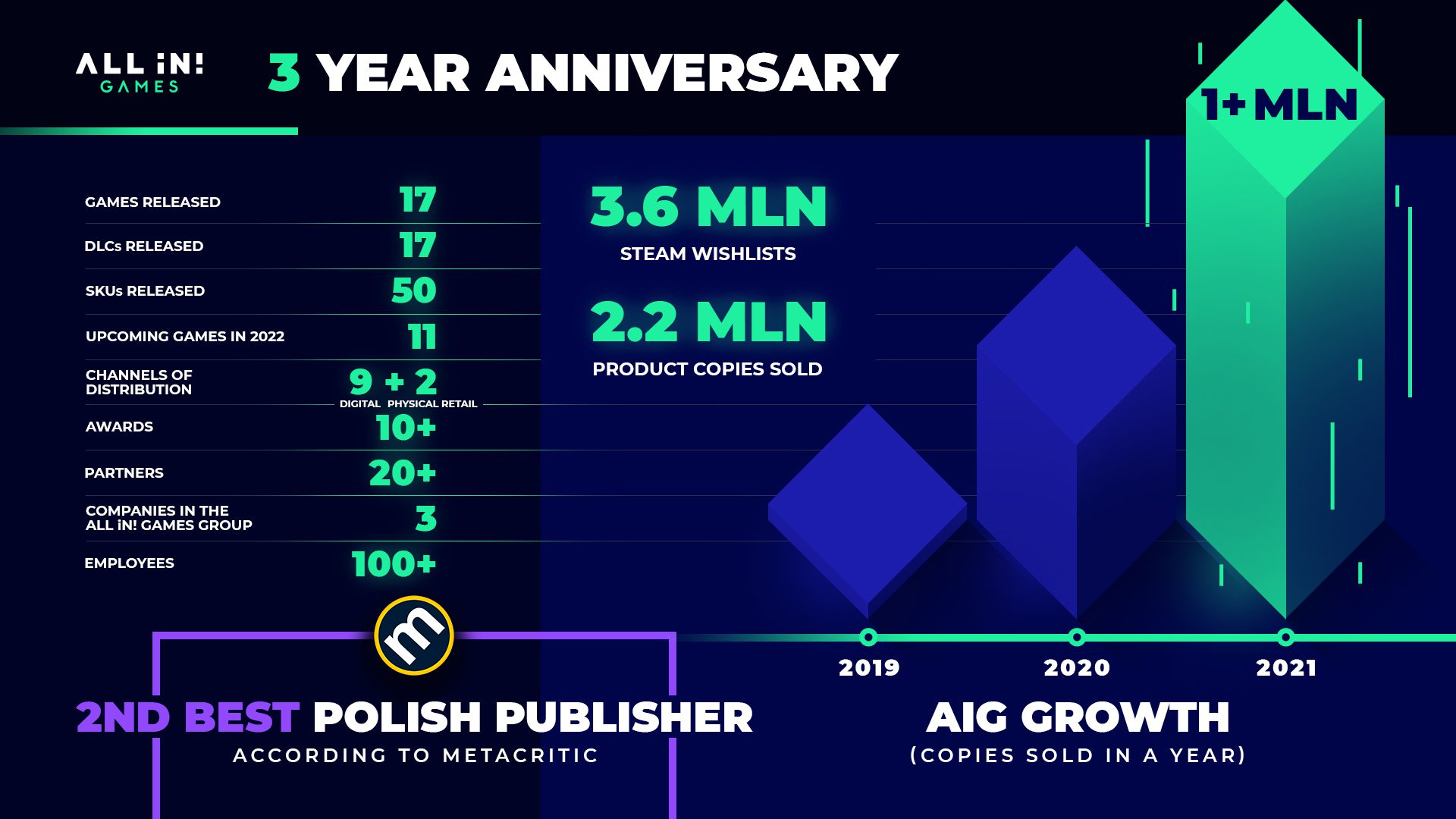 ALL iN! GAMES

3 YEAR ANNIVERSARY

| | |
|---|---|
| GAMES RELEASED | 17 |
| DLCs RELEASED | 17 |
| SKUs RELEASED | 50 |
| UPCOMING GAMES IN 2022 | 11 |
| CHANNELS OF DISTRIBUTION | 9 + 2 DIGITAL PHYSICAL RETAIL |
| AWARDS | 10+ |
| PARTNERS | 20+ |
| COMPANIES IN THE ALL iN! GAMES GROUP | 3 |
| EMPLOYEES | 100+ |

3.6 MLN
STEAM WISHLISTS

2.2 MLN
PRODUCT COPIES SOLD

1+ MLN

2019
2020
2021

m

2ND BEST POLISH PUBLISHER
ACCORDING TO METACRITIC

AIG GROWTH
(COPIES SOLD IN A YEAR)