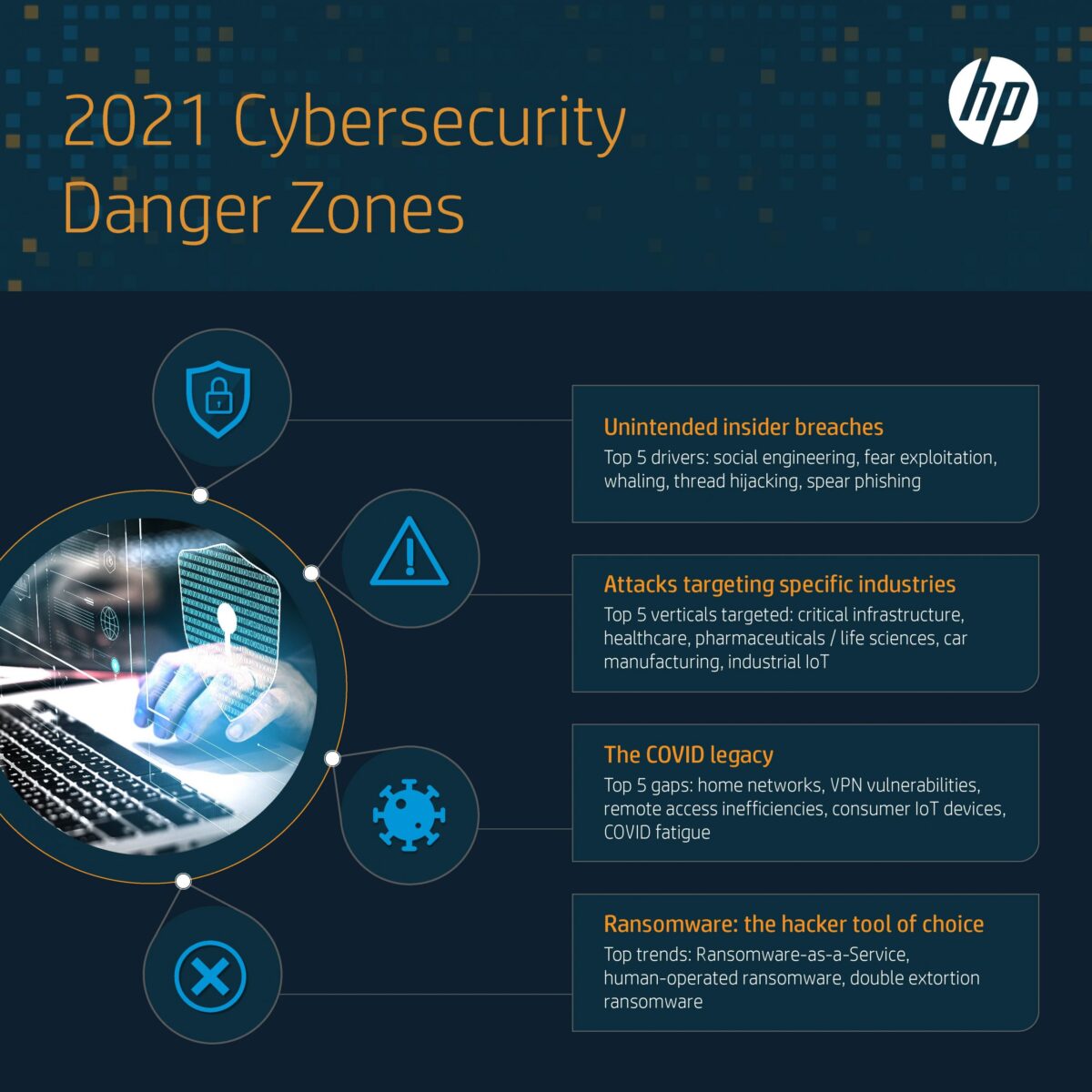 2021 Cybersecurity Danger Zones

hp

Unintended insider breaches
Top 5 drivers: social engineering, fear exploitation, whaling, thread hijacking, spear phishing

Attacks targeting specific industries
Top 5 verticals targeted: critical infrastructure, healthcare, pharmaceuticals / life sciences, car manufacturing, industrial IoT

The COVID legacy
Top 5 gaps: home networks, VPN vulnerabilities, remote access inefficiencies, consumer IoT devices, COVID fatigue

Ransomware: the hacker tool of choice
Top trends: Ransomware-as-a-Service, human-operated ransomware, double extortion ransomware